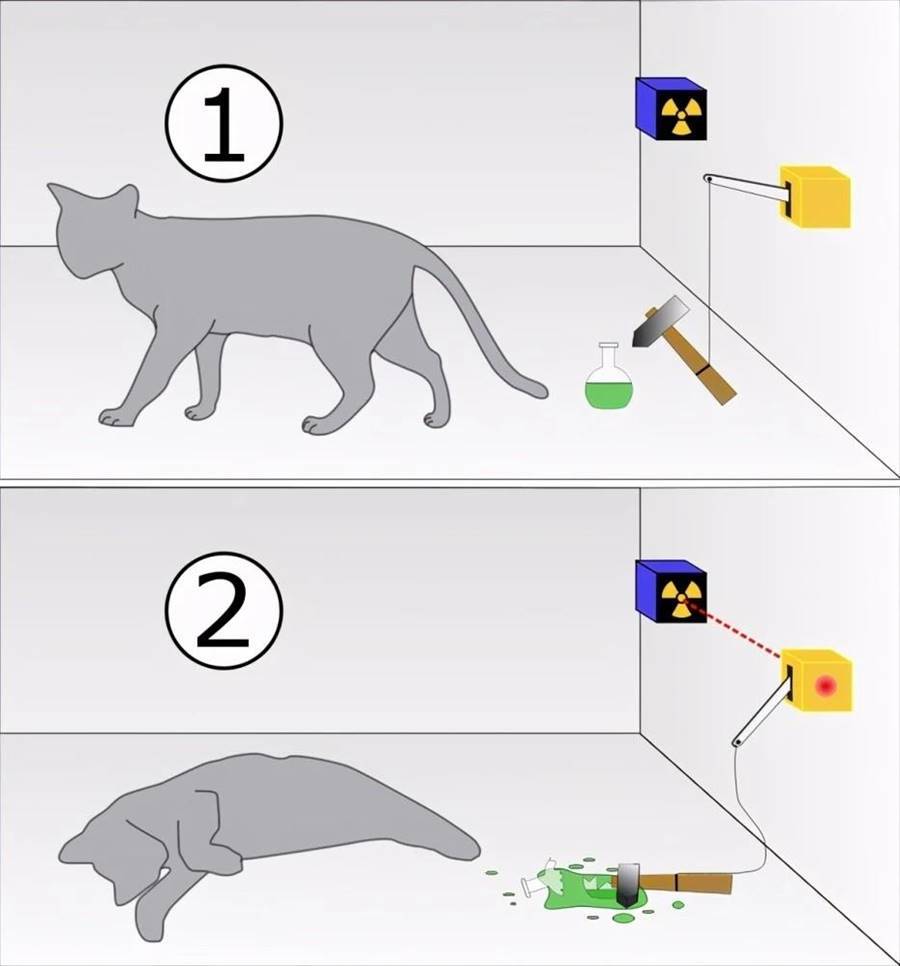 1

2